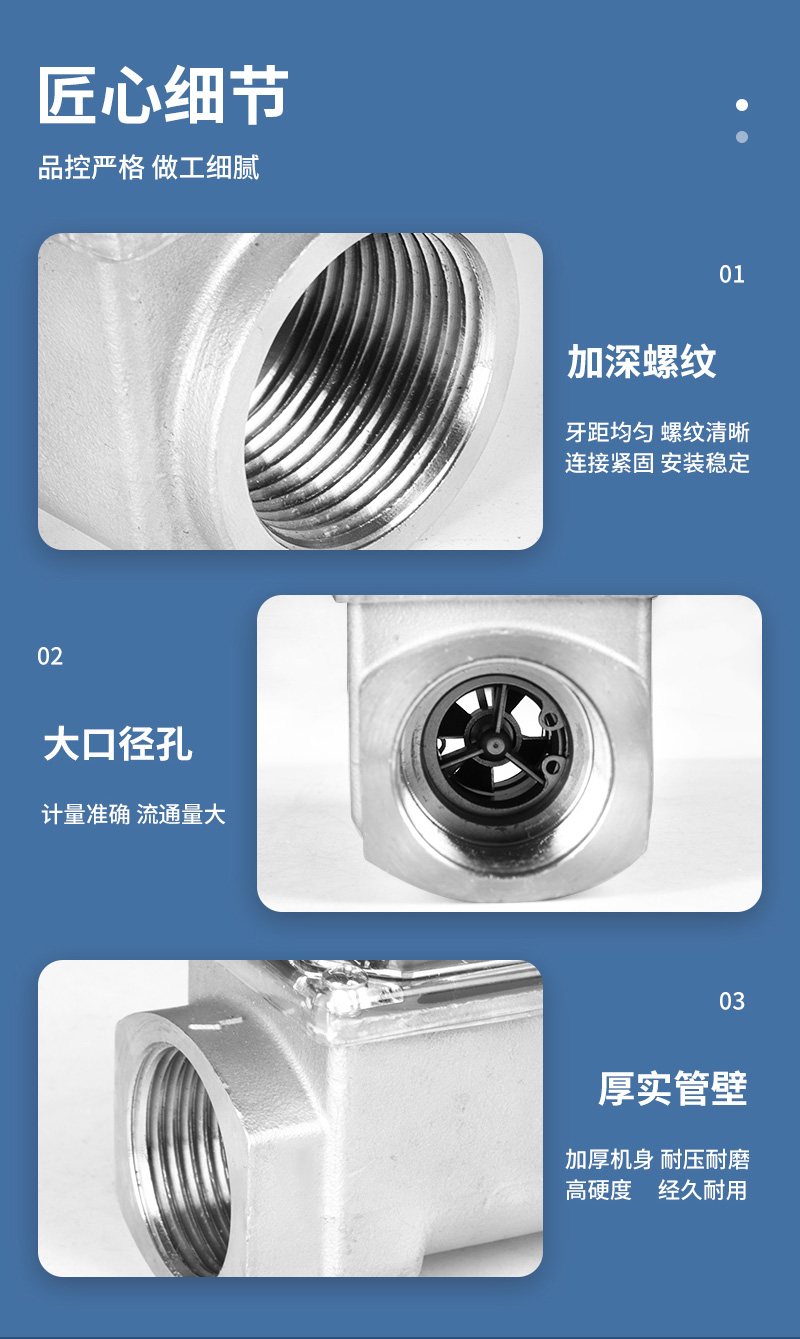 匠心细节

品控严格 做工细腻

01

加深螺纹

牙距均匀 螺纹清晰
连接紧固 安装稳定

02

大口径孔

计量准确 流通量大

03

厚实管壁

加厚机身 耐压耐磨
高硬度 经久耐用