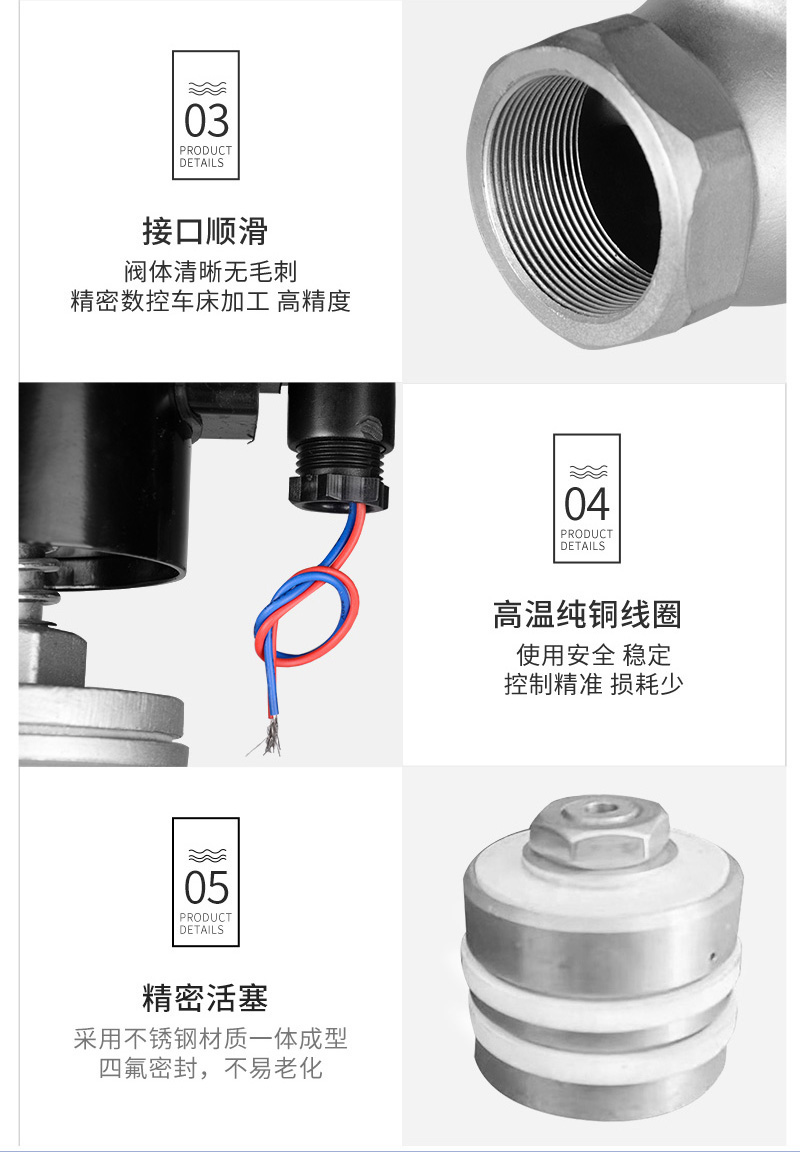 03
PRODUCT DETAILS

接口顺滑

阀体清晰无毛刺
精密数控车床加工 高精度

04
PRODUCT DETAILS

高温纯铜线圈

使用安全 稳定
控制精准 损耗少

05
PRODUCT DETAILS

精密活塞

采用不锈钢材质一体成型
四氟密封，不易老化