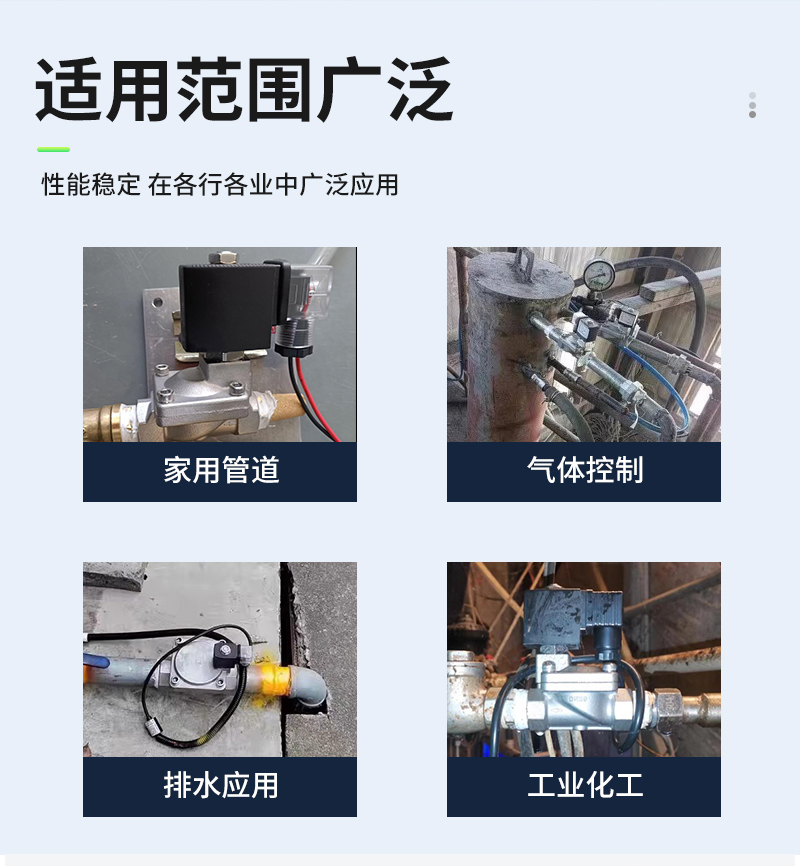 适用范围广泛

性能稳定 在各行各业中广泛应用

家用管道

气体控制

排水应用

工业化工