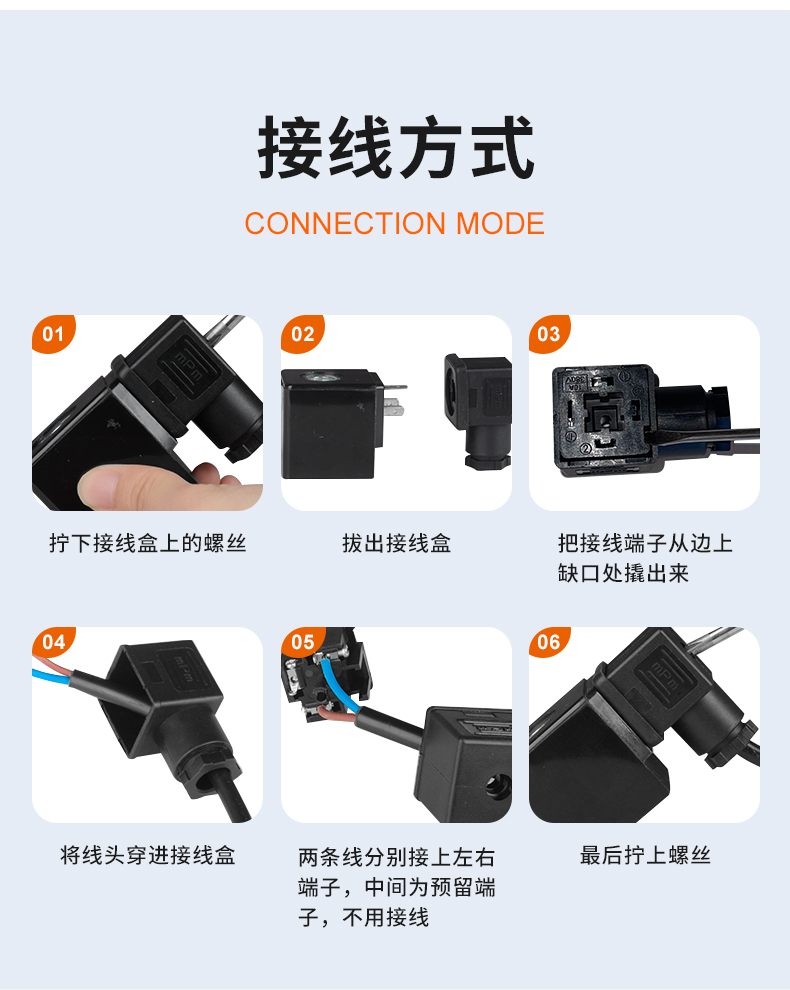 接线方式

CONNECTION MODE

01

拧下接线盒上的螺丝

02

拔出接线盒

03

把接线端子从边上缺口处撬出来

04

将线头穿进接线盒

05

两条线分别接上左右端子，中间为预留端子，不用接线

06

最后拧上螺丝