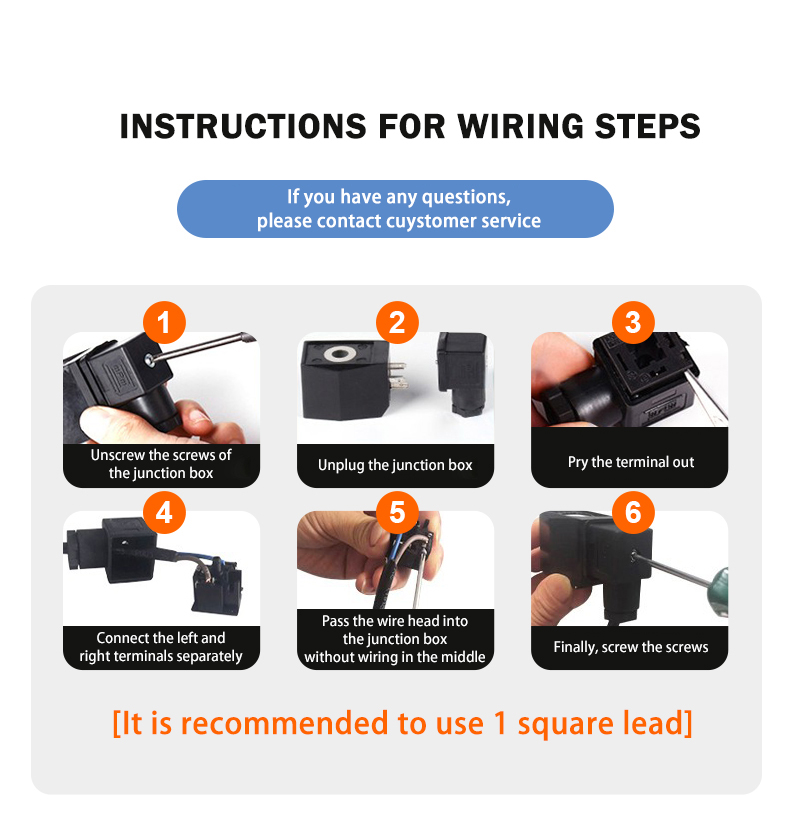 INSTRUCTIONS FOR WIRING STEPS

If you have any questions, please contact cuystomer service

1
Unscrew the screws of the junction box

2
Unplug the junction box

3
Pry the terminal out

4
Connect the left and right terminals separately

5
Pass the wire head into the junction box without wiring in the middle

6
Finally, screw the screws

[It is recommended to use 1 square lead]