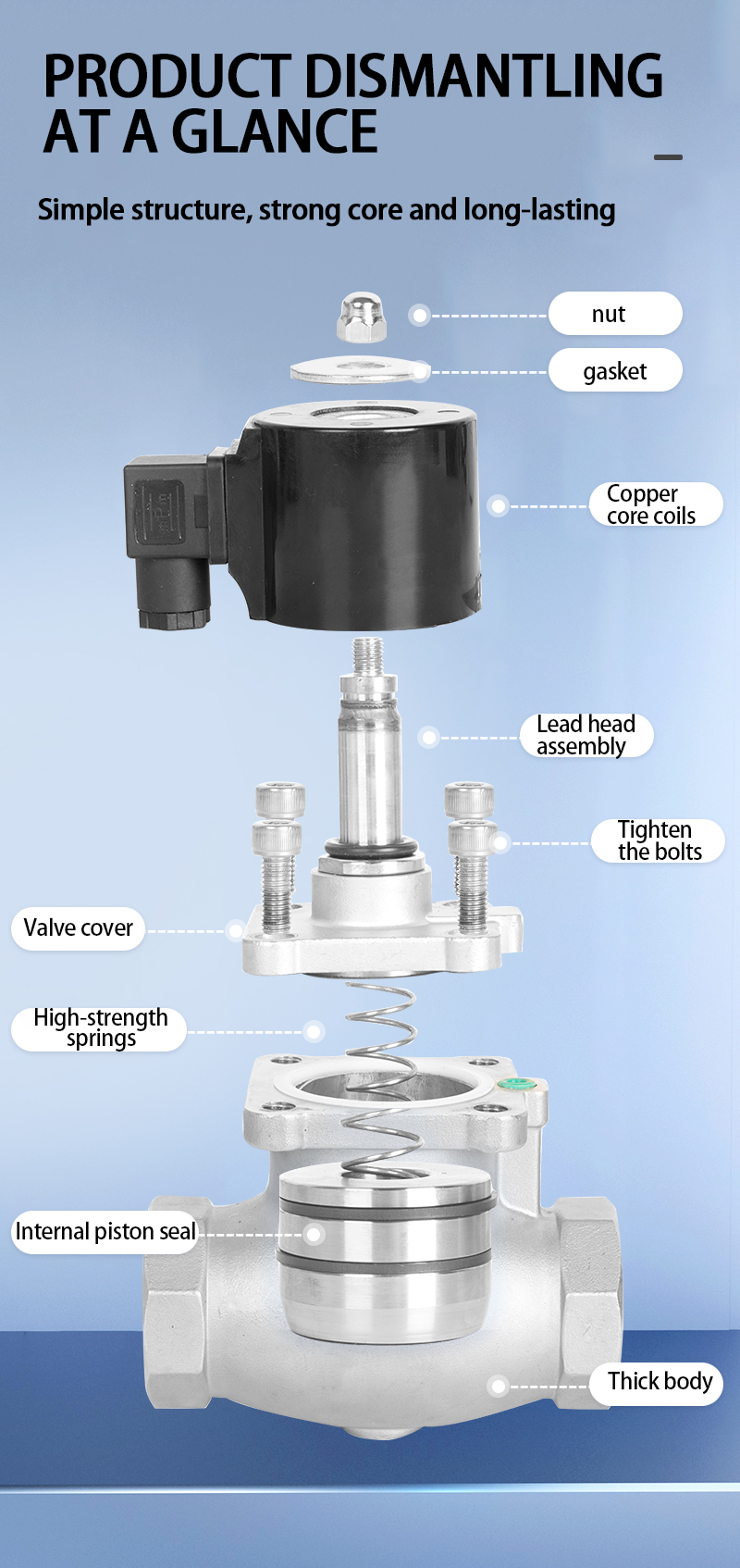 PRODUCT DISMANTLING AT A GLANCE

Simple structure, strong core and long-lasting

nut

gasket

Copper core coils

Lead head assembly

Tighten the bolts

Valve cover

High-strength springs

Internal piston seal

Thick body