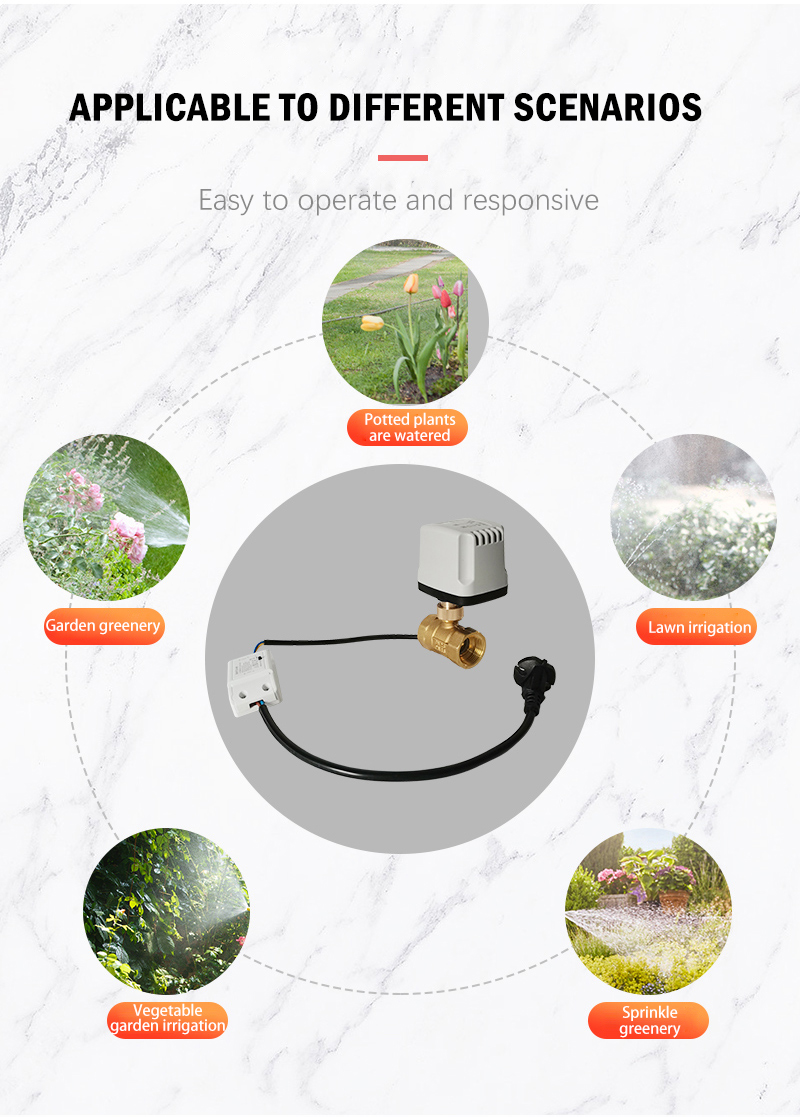 APPLICABLE TO DIFFERENT SCENARIOS

Easy to operate and responsive

Potted plants are watered

Garden greenery

Lawn irrigation

Vegetable garden irrigation

Sprinkle greenery