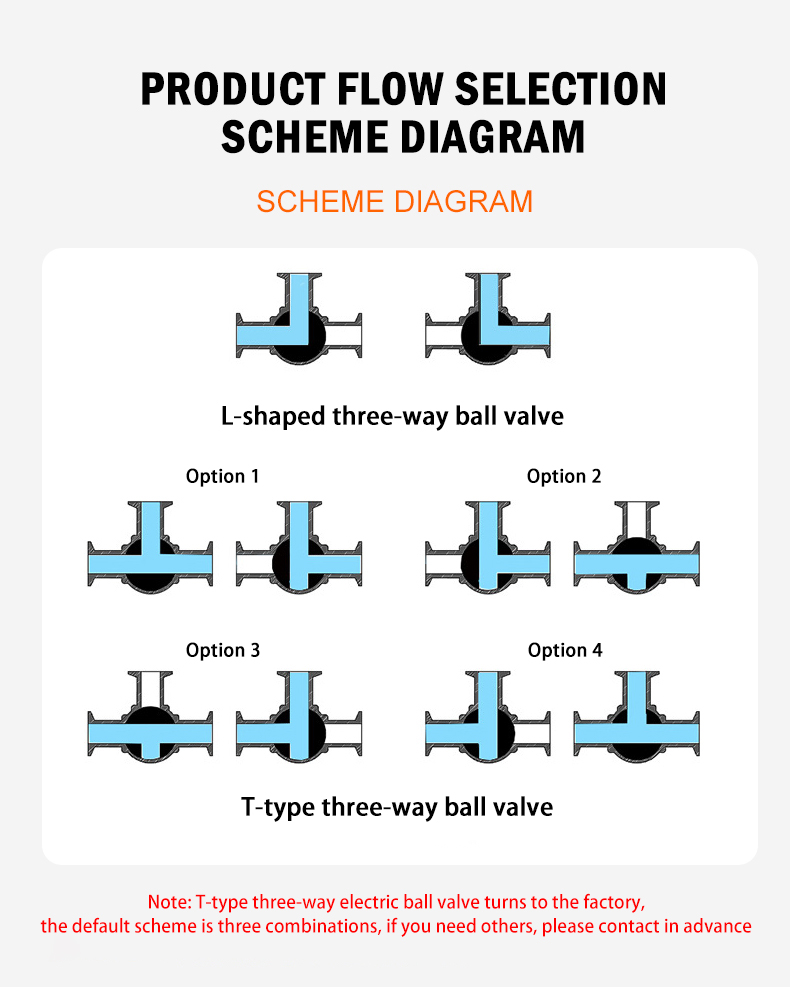 PRODUCT FLOW SELECTION SCHEME DIAGRAM

SCHEME DIAGRAM

L-shaped three-way ball valve

Option 1

Option 2

Option 3

Option 4

T-type three-way ball valve

Note: T-type three-way electric ball valve turns to the factory, the default scheme is three combinations, if you need others, please contact in advance