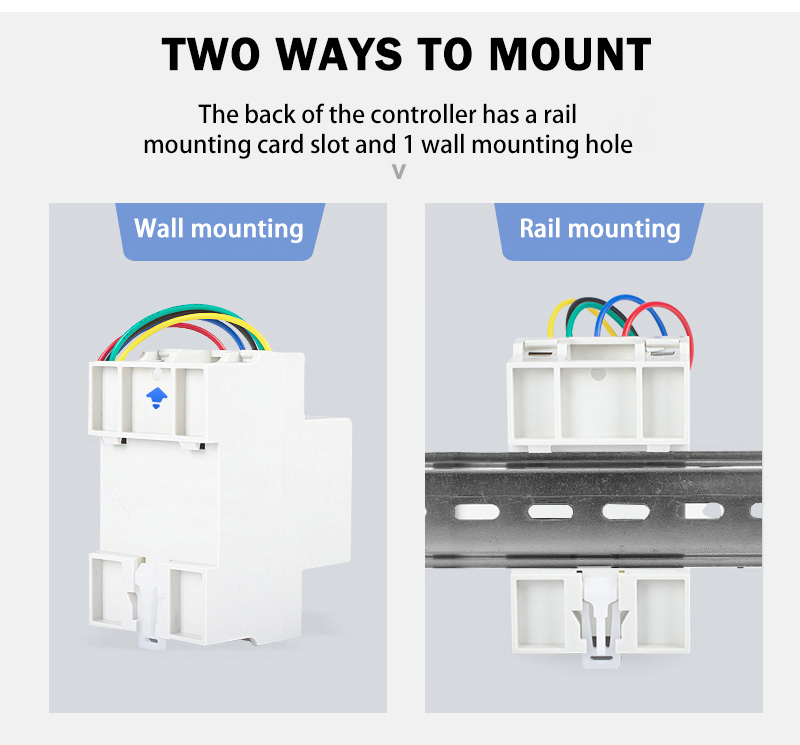 TWO WAYS TO MOUNT

The back of the controller has a rail mounting card slot and 1 wall mounting hole

v

Wall mounting

Rail mounting