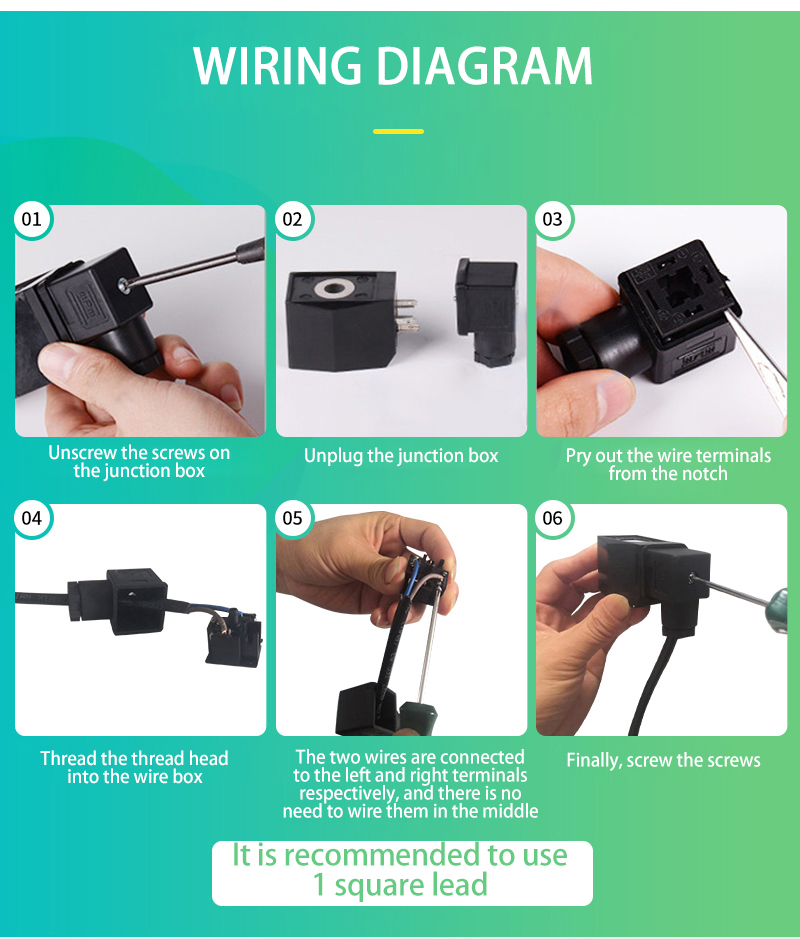 WIRING DIAGRAM

01

Unscrew the screws on the junction box

02

Unplug the junction box

03

Pry out the wire terminals from the notch

04

Thread the thread head into the wire box

05

The two wires are connected to the left and right terminals respectively, and there is no need to wire them in the middle

06

Finally, screw the screws

It is recommended to use 1 square lead