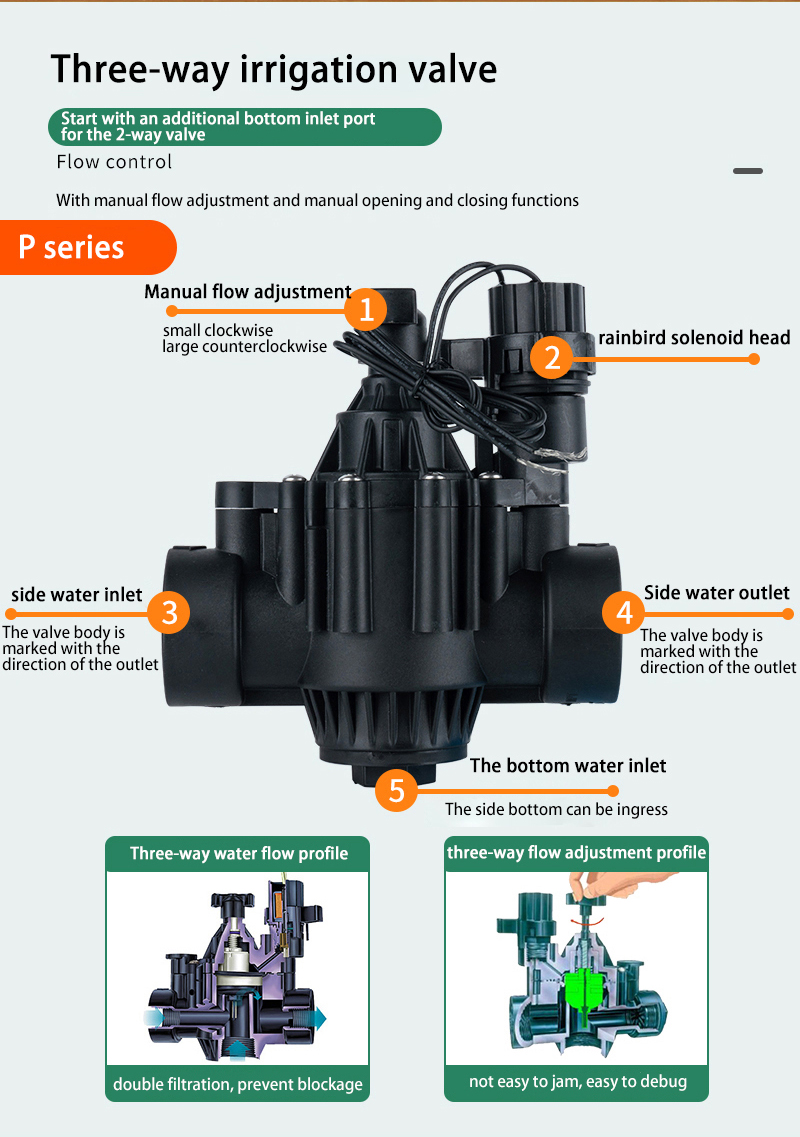 Three-way irrigation valve

Start with an additional bottom inlet port for the 2-way valve

Flow control

With manual flow adjustment and manual opening and closing functions

P series

Manual flow adjustment
1
small clockwise
large counterclockwise

2
rainbird solenoid head

side water inlet
3
The valve body is marked with the direction of the outlet

4
Side water outlet
The valve body is marked with the direction of the outlet

5
The bottom water inlet
The side bottom can be ingress

Three-way water flow profile

double filtration, prevent blockage

three-way flow adjustment profile

not easy to jam, easy to debug