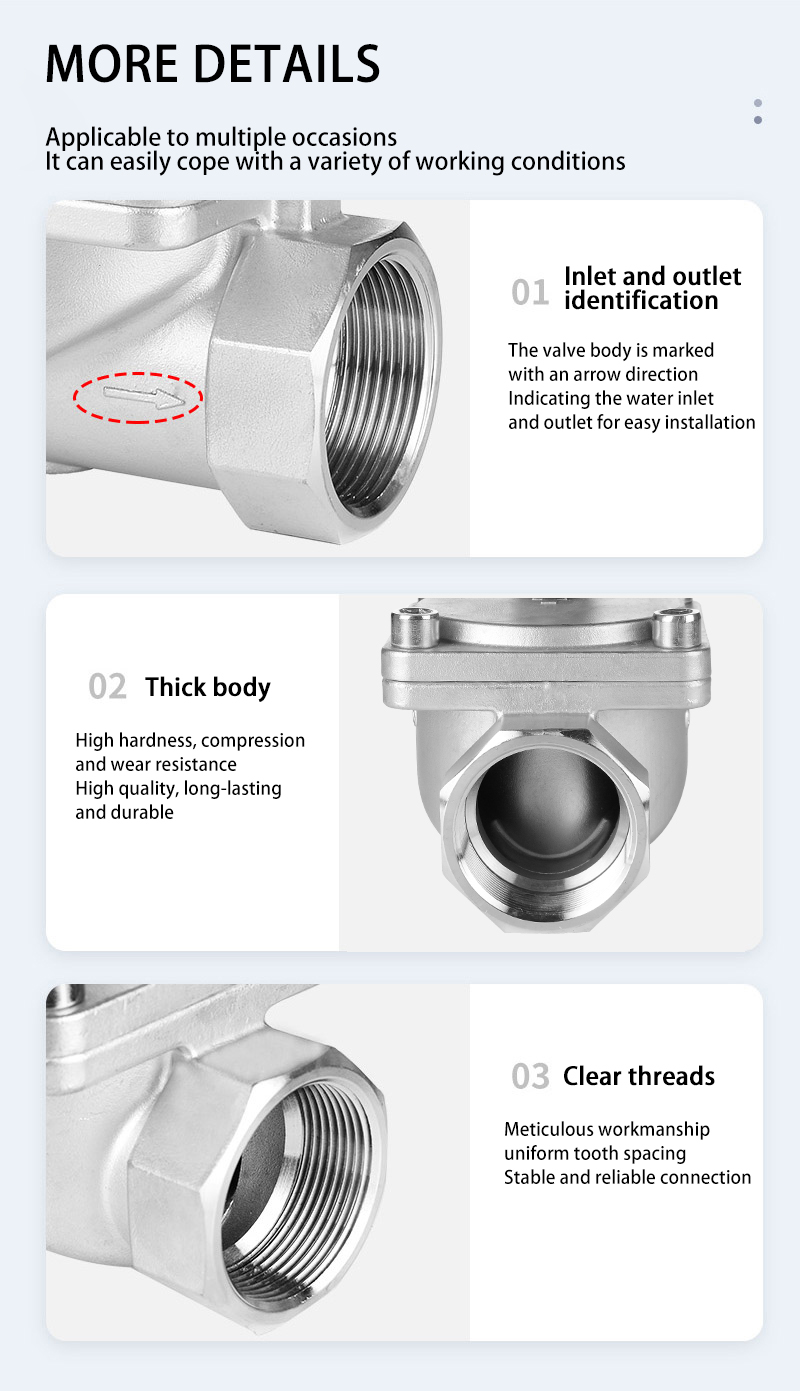 MORE DETAILS

Applicable to multiple occasions
It can easily cope with a variety of working conditions

01 Inlet and outlet identification

The valve body is marked with an arrow direction
Indicating the water inlet and outlet for easy installation

02 Thick body

High hardness, compression and wear resistance
High quality, long-lasting and durable

03 Clear threads

Meticulous workmanship
uniform tooth spacing
Stable and reliable connection