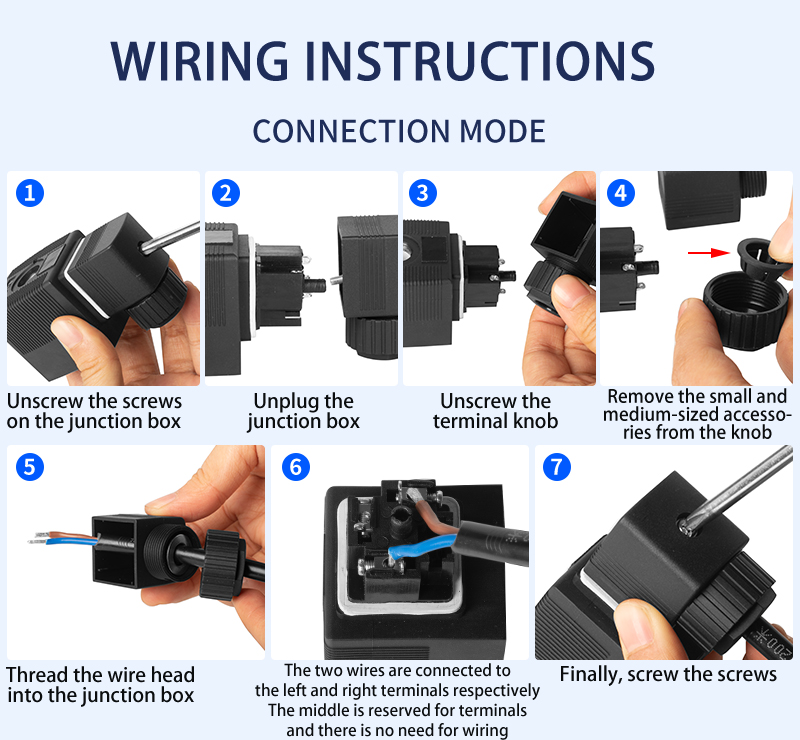 WIRING INSTRUCTIONS

CONNECTION MODE

1

Unscrew the screws on the junction box

2

Unplug the junction box

3

Unscrew the terminal knob

4

Remove the small and medium-sized accessories from the knob

5

Thread the wire head into the junction box

6

The two wires are connected to the left and right terminals respectively
The middle is reserved for terminals and there is no need for wiring

7

Finally, screw the screws