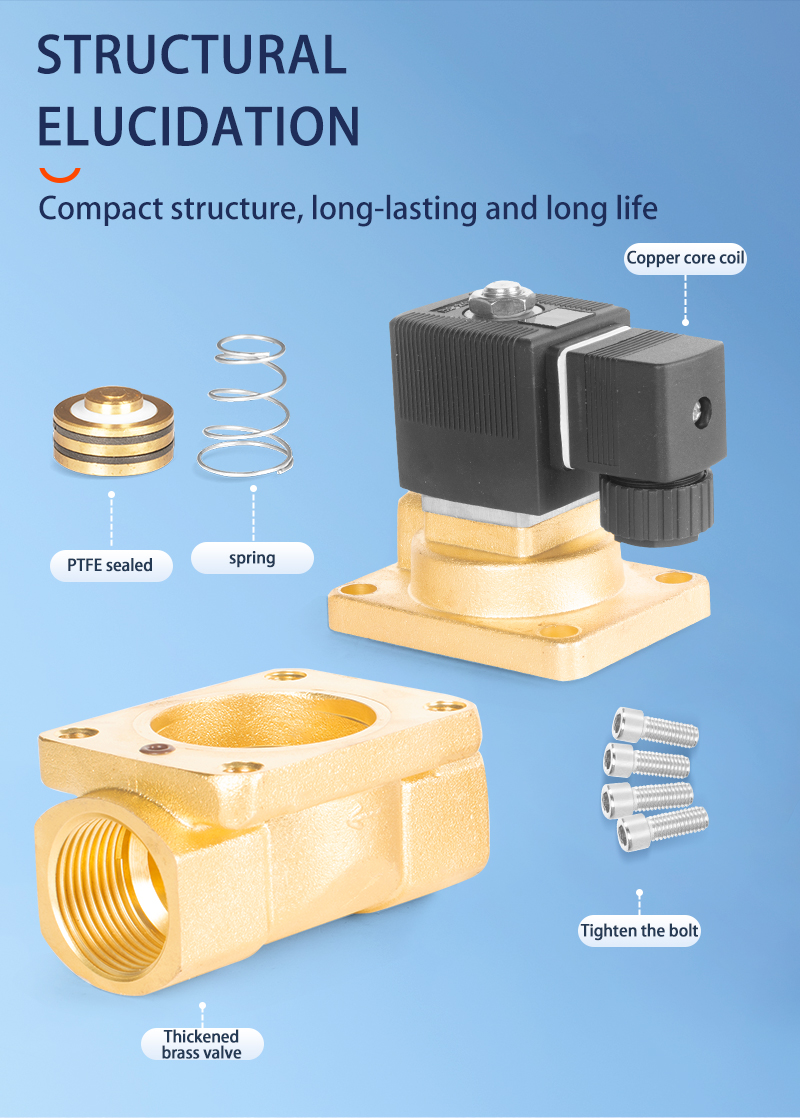 STRUCTURAL ELUCIDATION

Compact structure, long-lasting and long life

Copper core coil

PTFE sealed

spring

Tighten the bolt

Thickened brass valve