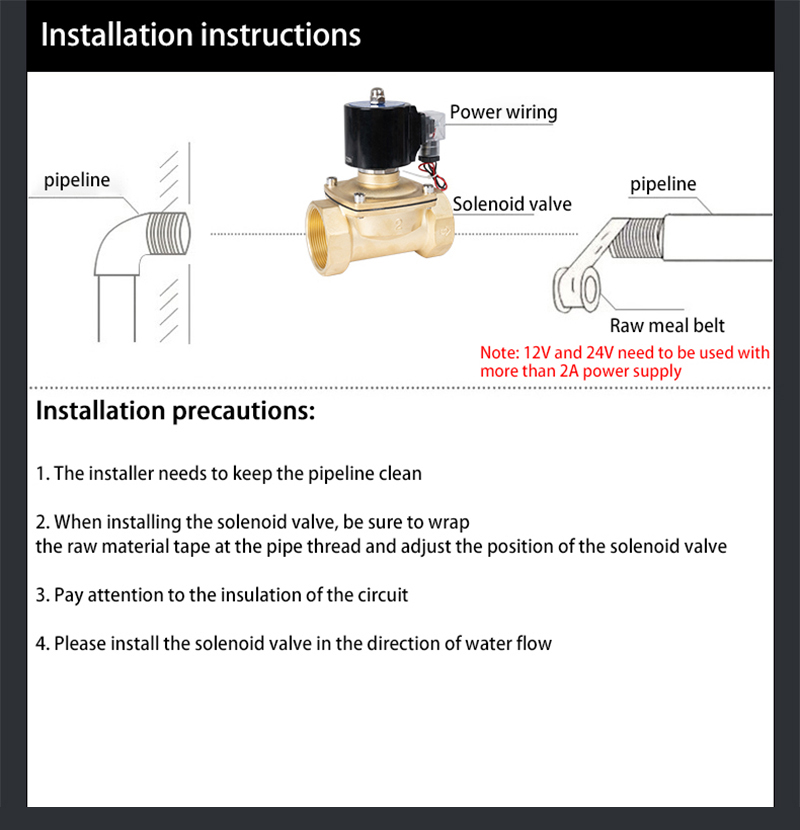 Installation instructions

pipeline

Power wiring

Solenoid valve

pipeline

Raw meal belt

Note: 12V and 24V need to be used with more than 2A power supply

Installation precautions:

1. The installer needs to keep the pipeline clean

2. When installing the solenoid valve, be sure to wrap the raw material tape at the pipe thread and adjust the position of the solenoid valve

3. Pay attention to the insulation of the circuit

4. Please install the solenoid valve in the direction of water flow