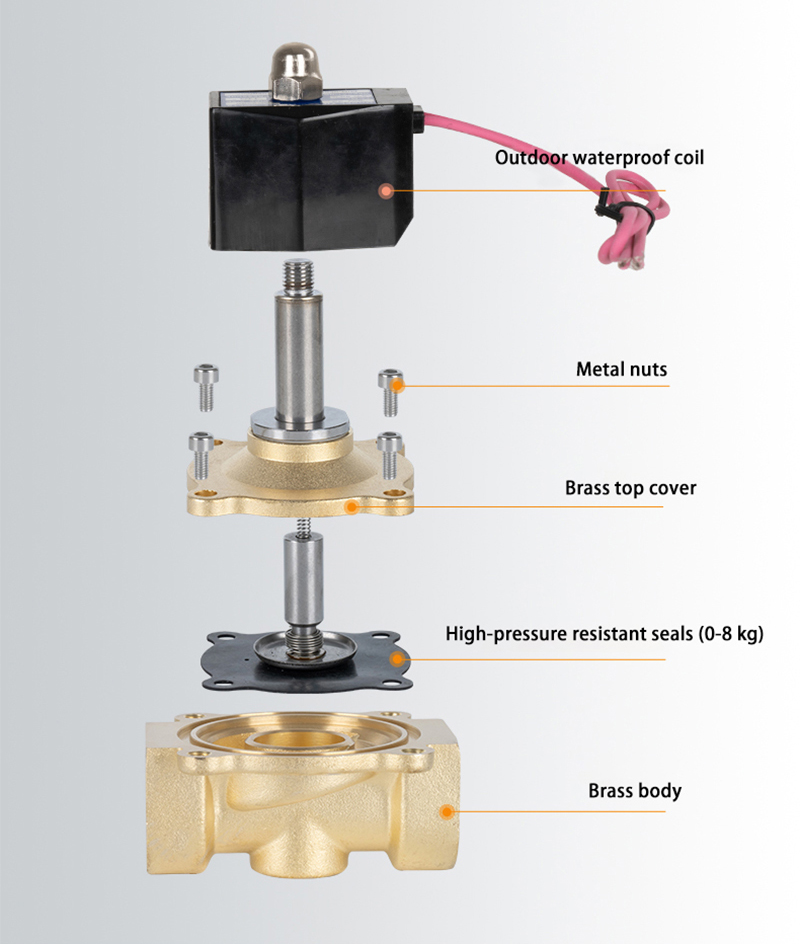 Outdoor waterproof coil

Metal nuts

Brass top cover

High-pressure resistant seals (0-8 kg)

Brass body