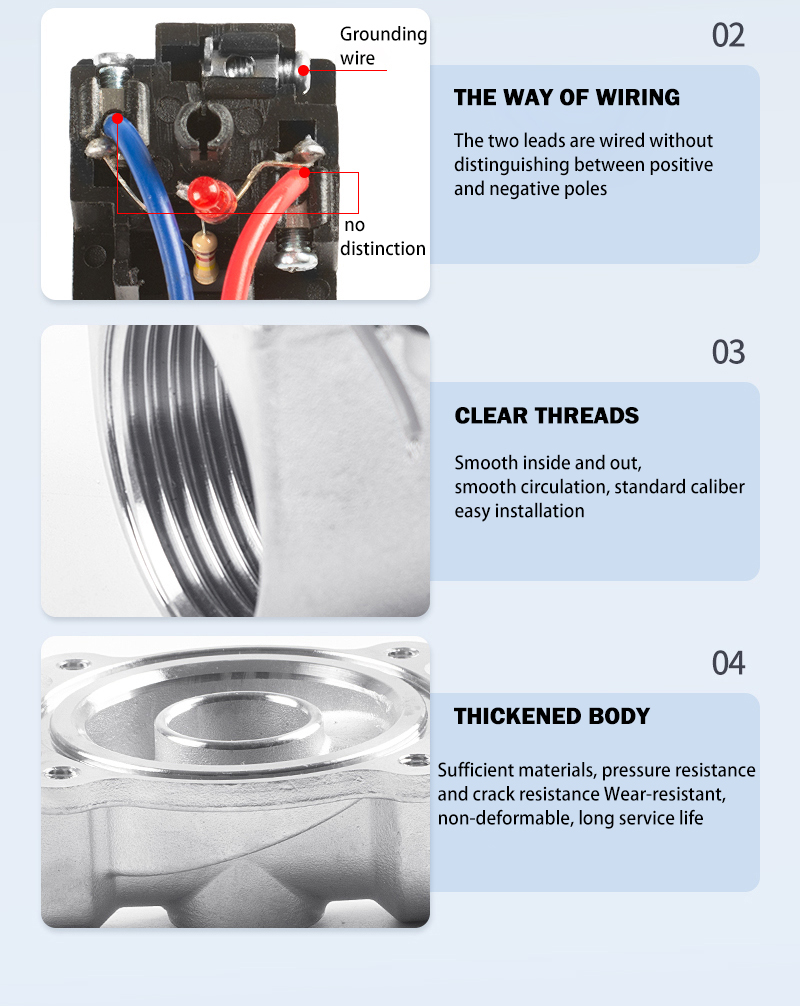 Grounding wire

no distinction

02

THE WAY OF WIRING

The two leads are wired without distinguishing between positive and negative poles

03

CLEAR THREADS

Smooth inside and out, smooth circulation, standard caliber easy installation

04

THICKENED BODY

Sufficient materials, pressure resistance and crack resistance Wear-resistant, non-deformable, long service life