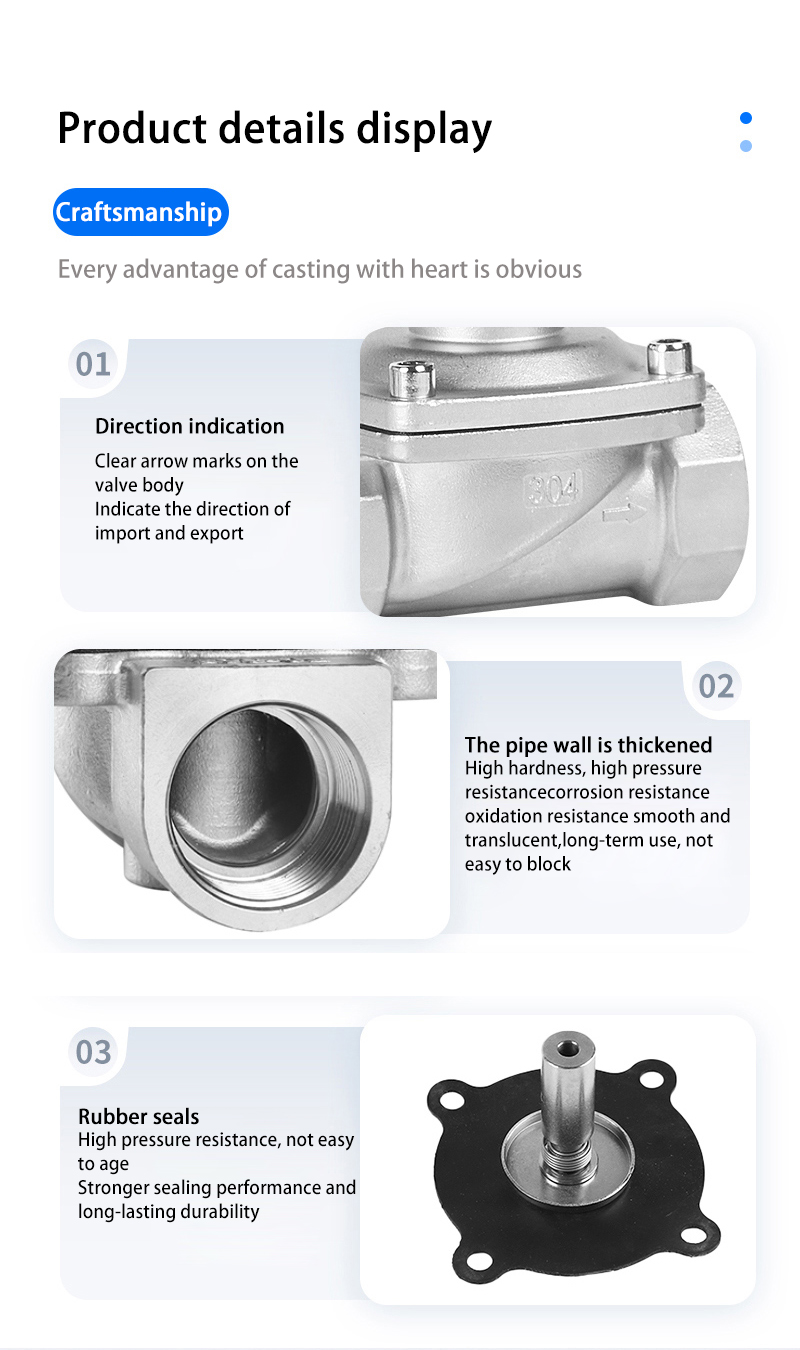 Product details display

Craftsmanship

Every advantage of casting with heart is obvious

01

Direction indication

Clear arrow marks on the valve body
Indicate the direction of import and export

304

02

The pipe wall is thickened
High hardness, high pressure resistancecorrosion resistance oxidation resistance smooth and translucent,long-term use, not easy to block

03

Rubber seals
High pressure resistance, not easy to age
Stronger sealing performance and long-lasting durability